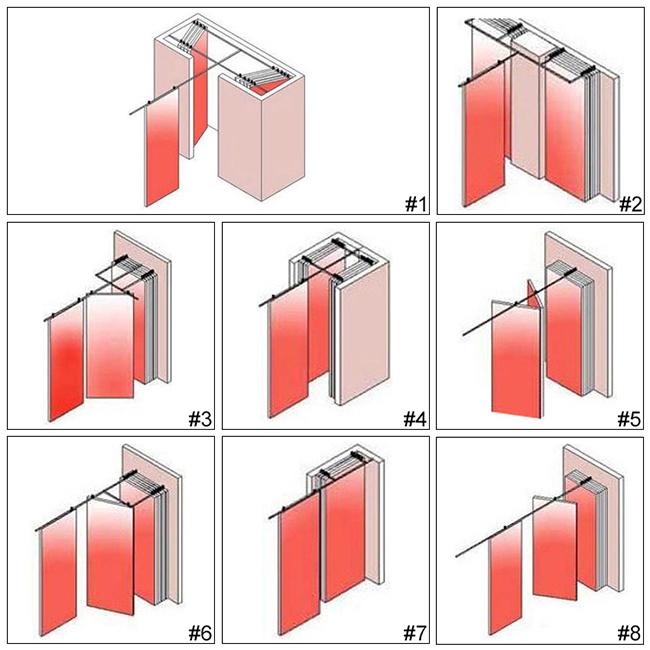 #1

#2

#3

#4

#5

#6

#7

#8