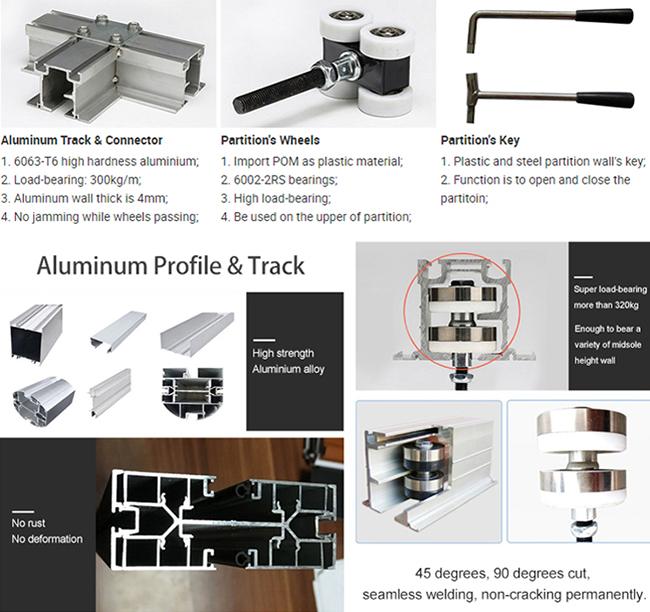 Aluminum Track & Connector
1. 6063-T6 high hardness aluminium;
2. Load-bearing: 300kg/m;
3. Aluminum wall thick is 4mm;
4. No jamming while wheels passing;

Partition's Wheels
1. Import POM as plastic material;
2. 6002-2RS bearings;
3. High load-bearing;
4. Be used on the upper of partition;

Partition's Key
1. Plastic and steel partition wall's key;
2. Function is to open and close the partitoin;

Aluminum Profile & Track

High strength
Aluminium alloy

Super load-bearing more than 320kg

Enough to bear a variety of midsole height wall

No rust
No deformation

45 degrees, 90 degrees cut,
seamless welding, non-cracking permanently.